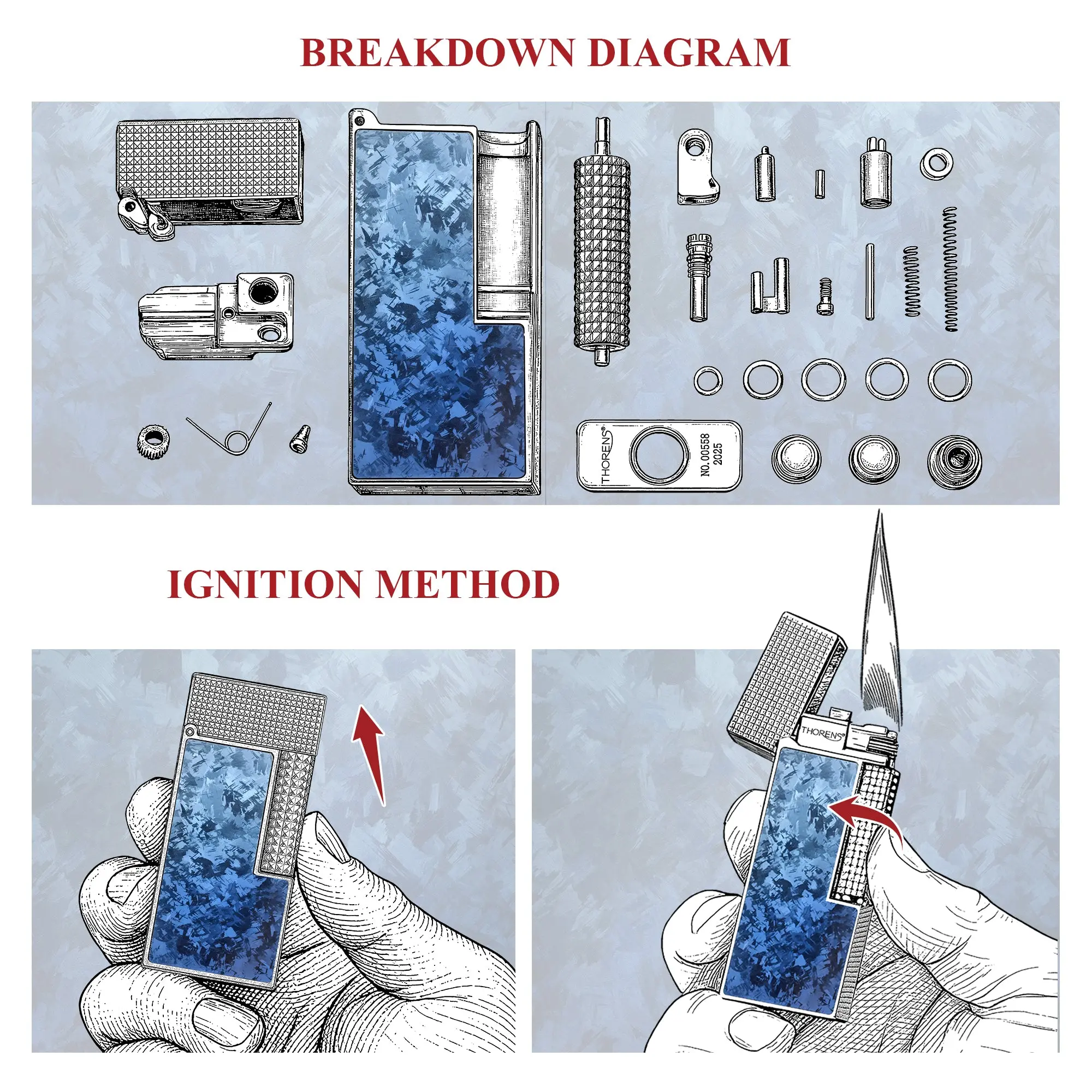 BREAKDOWN DIAGRAM

THORENS®

NO.00558
2025

IGNITION METHOD

THORENS®